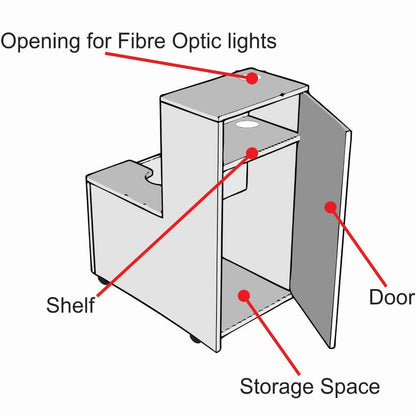 Opening for Fibre Optic lights

Shelf

Door

Storage Space