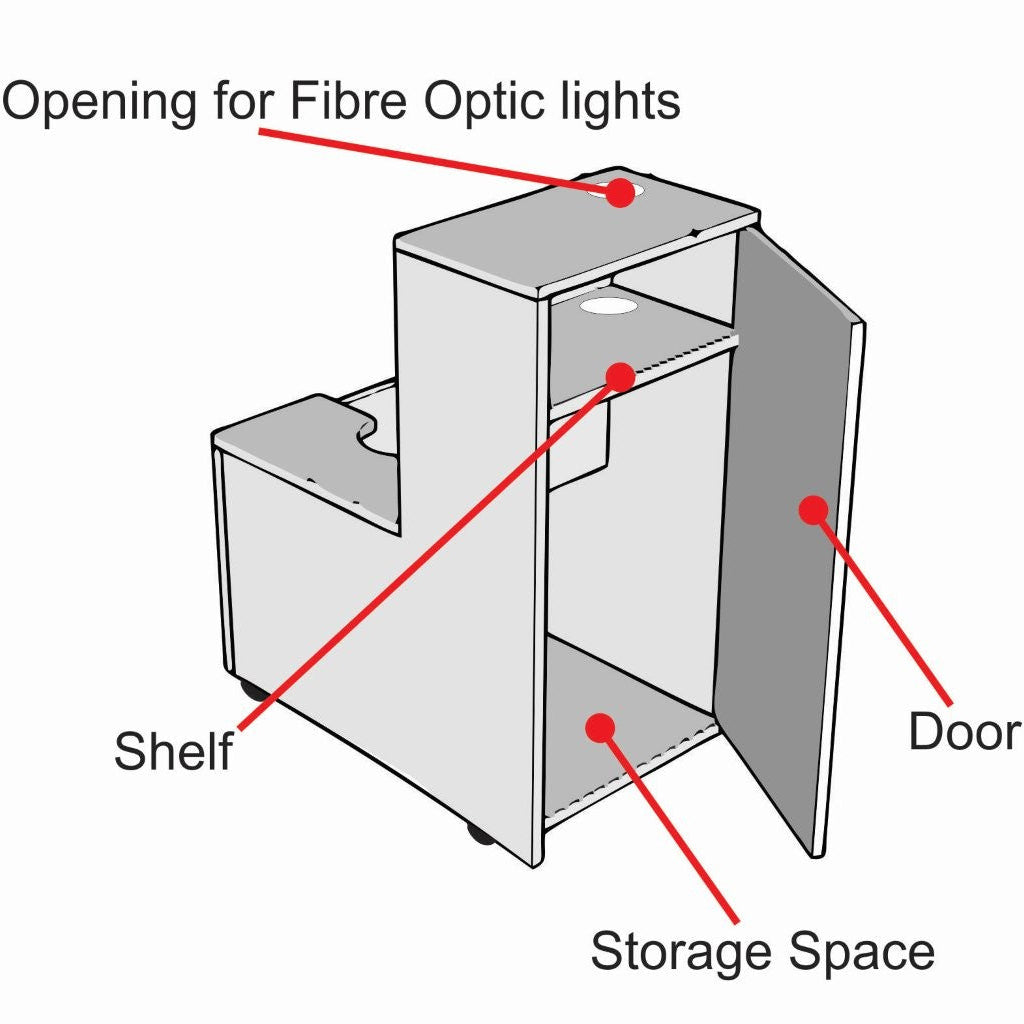 Opening for Fibre Optic lights

Shelf

Door

Storage Space