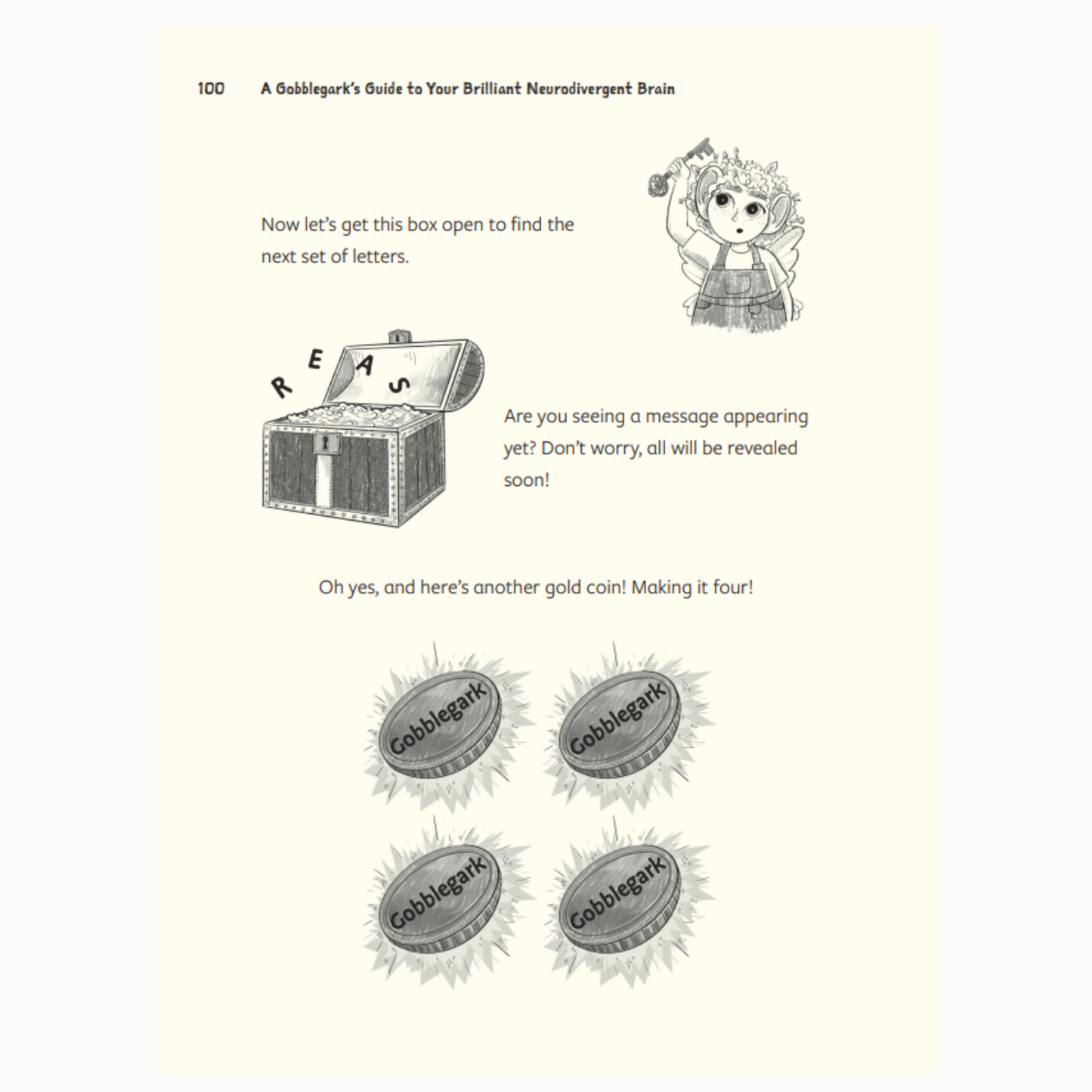 100 A Gobblegark's Guide to Your Brilliant Neurodivergent Brain

Now let's get this box open to find the next set of letters.

R E A S

Are you seeing a message appearing yet? Don't worry, all will be revealed soon!

Oh yes, and here's another gold coin! Making it four!

Gobblegark

Gobblegark

Gobblegark

Gobblegark